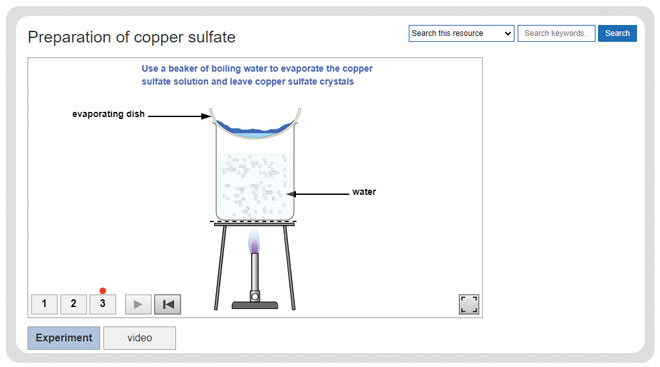 Preparation of copper sulfate

Search this resource

Search keywords..

Search

Use a beaker of boiling water to evaporate the copper sulfate solution and leave copper sulfate crystals

evaporating dish

water

1 2 3

Experiment

video