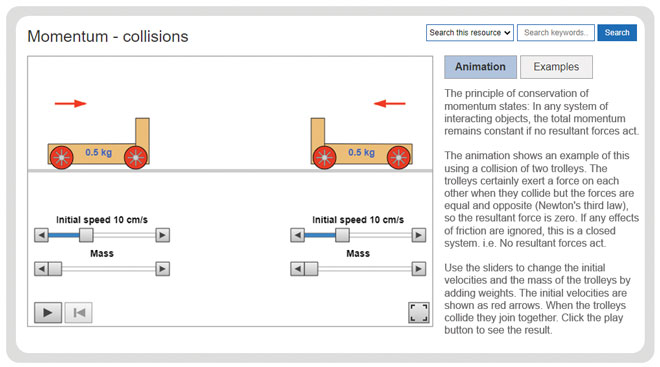 Momentum - collisions

Search this resource

Search keywords...

Search

0.5 kg

0.5 kg

Initial speed 10 cm/s

Mass

Initial speed 10 cm/s

Mass

Animation

Examples

The principle of conservation of momentum states: In any system of interacting objects, the total momentum remains constant if no resultant forces act.

The animation shows an example of this using a collision of two trolleys. The trolleys certainly exert a force on each other when they collide but the forces are equal and opposite (Newton's third law), so the resultant force is zero. If any effects of friction are ignored, this is a closed system. i.e. No resultant forces act.

Use the sliders to change the initial velocities and the mass of the trolleys by adding weights. The initial velocities are shown as red arrows. When the trolleys collide they join together. Click the play button to see the result.