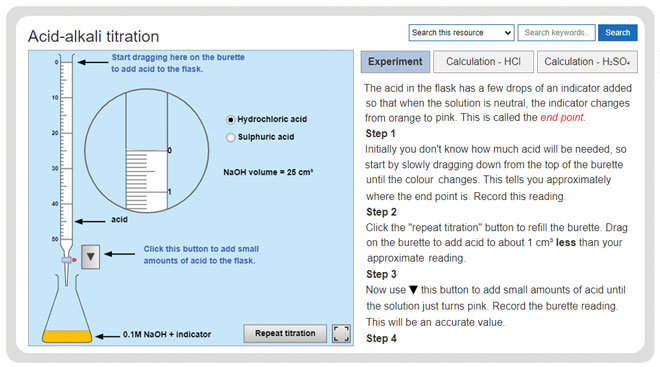 Acid-alkali titration

Search this resource

Search keywords..

Search

0

10

20

30

40

50

Start dragging here on the burette to add acid to the flask.

0

1

Hydrochloric acid

Sulphuric acid

NaOH volume = 25 cm³

acid

Click this button to add small amounts of acid to the flask.

0.1M NaOH + indicator

Repeat titration

Experiment

Calculation - HCl

Calculation - $H_2SO_4$

The acid in the flask has a few drops of an indicator added so that when the solution is neutral, the indicator changes from orange to pink. This is called the end point.

Step 1

Initially you don't know how much acid will be needed, so start by slowly dragging down from the top of the burette until the colour changes. This tells you approximately where the end point is. Record this reading.

Step 2

Click the "repeat titration" button to refill the burette. Drag on the burette to add acid to about 1 cm³ less than your approximate reading.

Step 3

Now use ▼ this button to add small amounts of acid until the solution just turns pink. Record the burette reading. This will be an accurate value.

Step 4