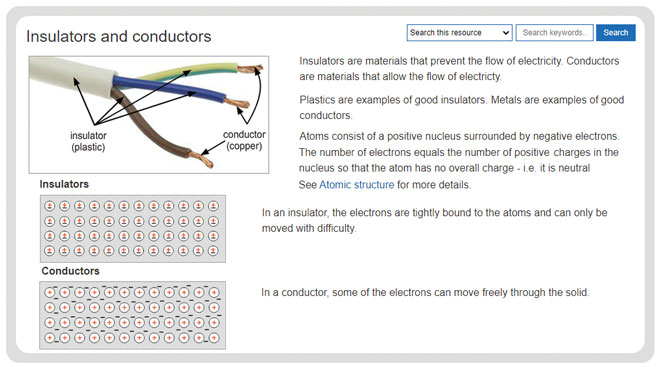 Insulators and conductors

Search this resource

Search keywords..

Search

insulator (plastic)

conductor (copper)

Insulators are materials that prevent the flow of electricity. Conductors are materials that allow the flow of electricty.

Plastics are examples of good insulators. Metals are examples of good conductors.

Atoms consist of a positive nucleus surrounded by negative electrons. The number of electrons equals the number of positive charges in the nucleus so that the atom has no overall charge - i.e. it is neutral

See Atomic structure for more details.

Insulators

In an insulator, the electrons are tightly bound to the atoms and can only be moved with difficulty.

Conductors

In a conductor, some of the electrons can move freely through the solid.