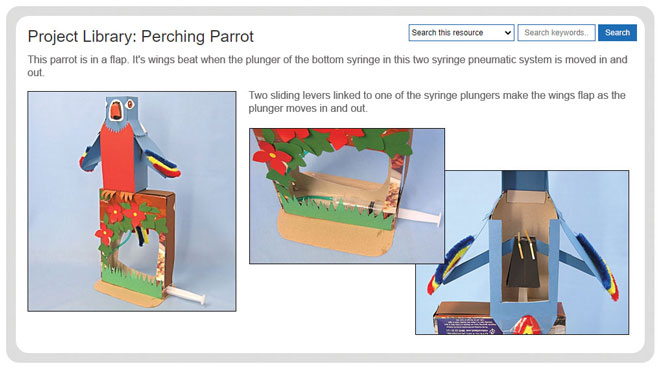 Project Library: Perching Parrot

Search this resource

Search keywords..

Search

This parrot is in a flap. It's wings beat when the plunger of the bottom syringe in this two syringe pneumatic system is moved in and out.

Two sliding levers linked to one of the syringe plungers make the wings flap as the plunger moves in and out.