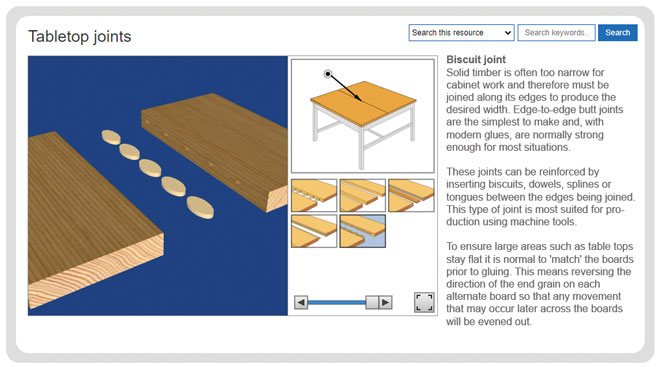 Tabletop joints

Search this resource
Search keywords..
Search

Biscuit joint
Solid timber is often too narrow for cabinet work and therefore must be joined along its edges to produce the desired width. Edge-to-edge butt joints are the simplest to make and, with modern glues, are normally strong enough for most situations.

These joints can be reinforced by inserting biscuits, dowels, splines or tongues between the edges being joined. This type of joint is most suited for production using machine tools.

To ensure large areas such as table tops stay flat it is normal to 'match' the boards prior to gluing. This means reversing the direction of the end grain on each alternate board so that any movement that may occur later across the boards will be evened out.